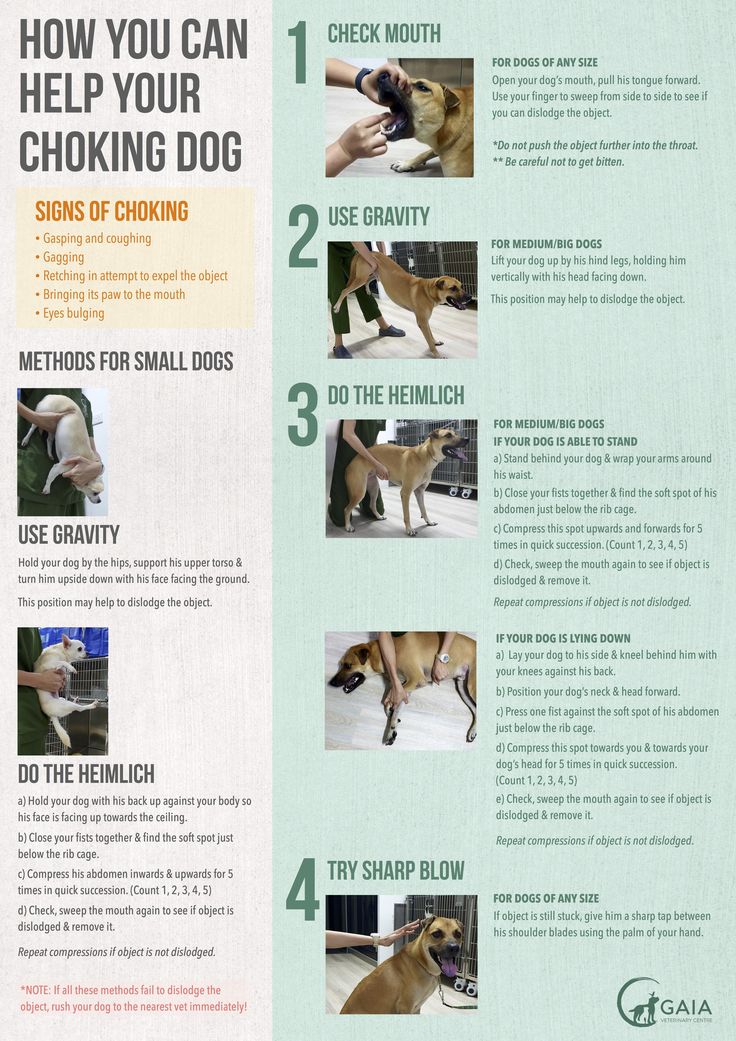 HOW YOU CAN HELP YOUR CHOKING DOG

SIGNS OF CHOKING
• Gasping and coughing
• Gagging
• Retching in attempt to expel the object
• Bringing its paw to the mouth
• Eyes bulging

METHODS FOR SMALL DOGS

USE GRAVITY
Hold your dog by the hips, support his upper torso & turn him upside down with his face facing the ground.

This position may help to dislodge the object.

DO THE HEIMLICH
a) Hold your dog with his back up against your body so his face is facing up towards the ceiling.

b) Close your fists together & find the soft spot just below the rib cage.

c) Compress his abdomen inwards & upwards for 5 times in quick succession. (Count 1, 2, 3, 4, 5)

d) Check, sweep the mouth again to see if object is dislodged & remove it.

Repeat compressions if object is not dislodged.

*NOTE: If all these methods fail to dislodge the object, rush your dog to the nearest vet immediately!

1 CHECK MOUTH

FOR DOGS OF ANY SIZE
Open your dog's mouth, pull his tongue forward. Use your finger to sweep from side to side to see if you can dislodge the object.

*Do not push the object further into the throat.
** Be careful not to get bitten.

2 USE GRAVITY

FOR MEDIUM/BIG DOGS
Lift your dog up by his hind legs, holding him vertically with his head facing down.

This position may help to dislodge the object.

3 DO THE HEIMLICH

FOR MEDIUM/BIG DOGS
IF YOUR DOG IS ABLE TO STAND
a) Stand behind your dog & wrap your arms around his waist.

b) Close your fists together & find the soft spot of his abdomen just below the rib cage.

c) Compress this spot upwards and forwards for 5 times in quick succession. (Count 1, 2, 3, 4, 5)

d) Check, sweep the mouth again to see if object is dislodged & remove it.

Repeat compressions if object is not dislodged.

IF YOUR DOG IS LYING DOWN
a) Lay your dog to his side & kneel behind him with your knees against his back.

b) Position your dog's neck & head forward.

c) Press one fist against the soft spot of his abdomen just below the rib cage.

d) Compress this spot towards you & towards your dog's head for 5 times in quick succession. (Count 1, 2, 3, 4, 5)

e) Check, sweep the mouth again to see if object is dislodged & remove it.

Repeat compressions if object is not dislodged.

4 TRY SHARP BLOW

FOR DOGS OF ANY SIZE
If object is still stuck, give him a sharp tap between his shoulder blades using the palm of your hand.

GAIA
VETERINARY CENTRE