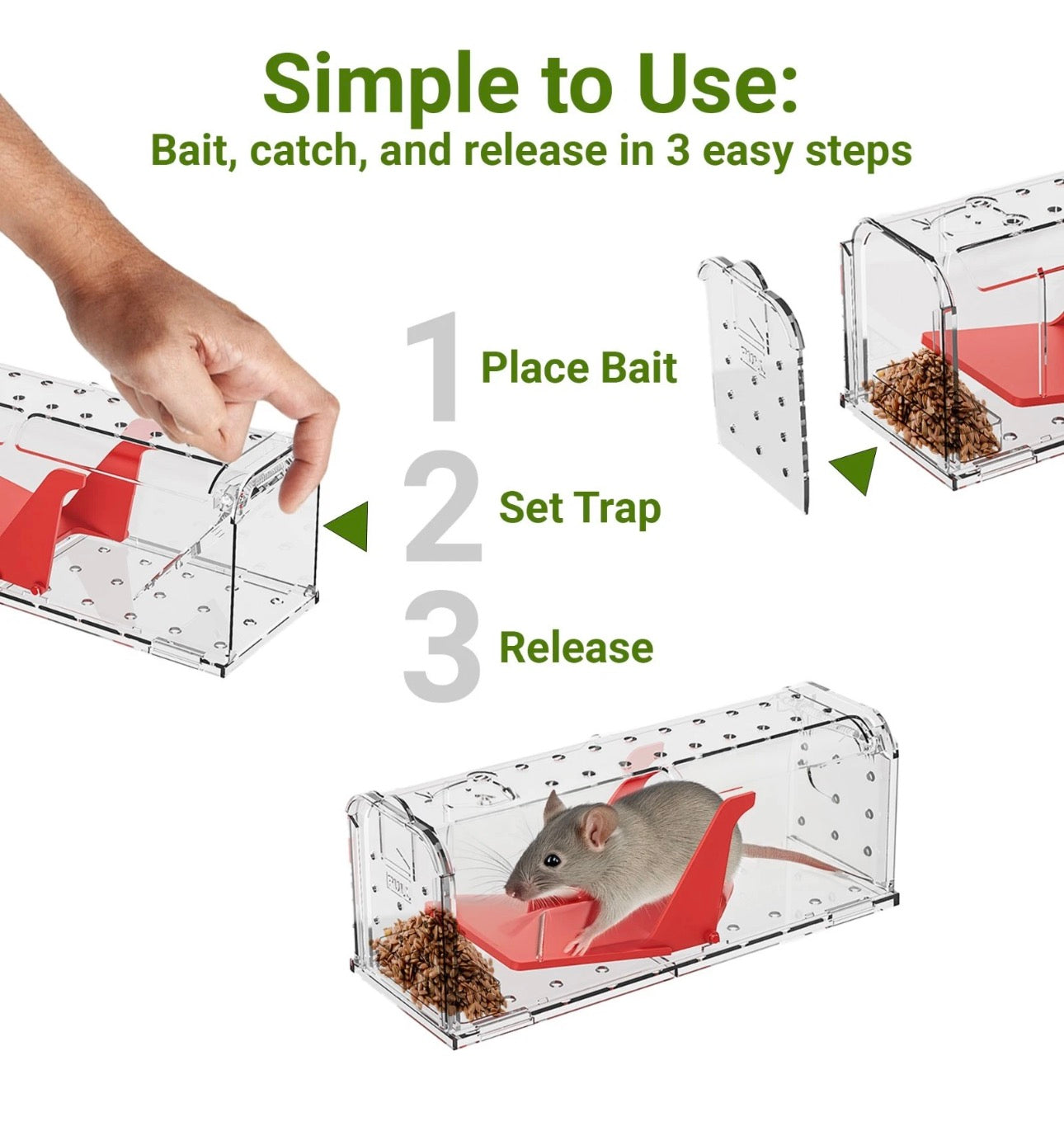 Simple to Use:
Bait, catch, and release in 3 easy steps

1 Place Bait

2 Set Trap

3 Release